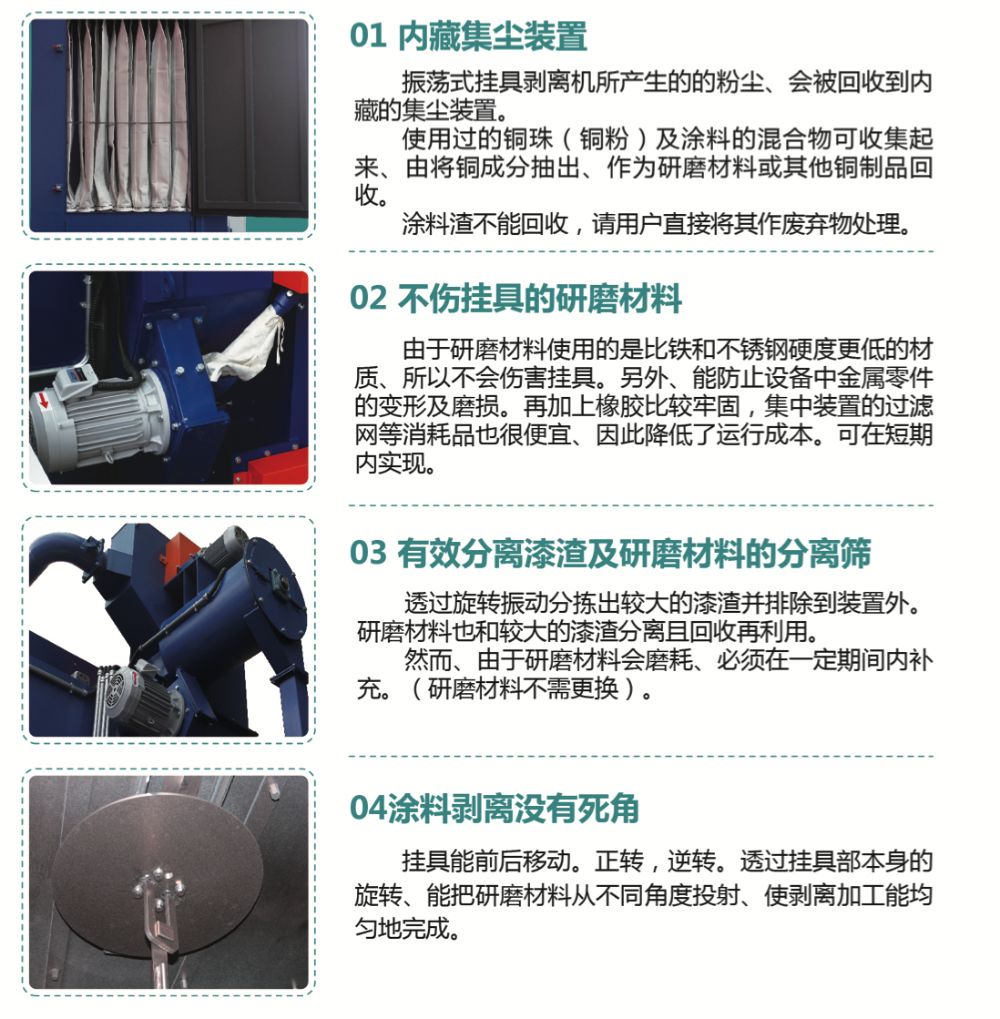 01 内藏集尘装置

振荡式挂具剥离机所产生的的粉尘、会被回收到内藏的集尘装置。

使用过的铜珠（铜粉）及涂料的混合物可收集起来、由将铜成分抽出、作为研磨材料或其他铜制品回收。

涂料渣不能回收，请用户直接将其作废弃物处理。

02 不伤挂具的研磨材料

由于研磨材料使用的是比铁和不锈钢硬度更低的材质、所以不会伤害挂具。另外、能防止设备中金属零件的变形及磨损。再加上橡胶比较牢固，集中装置的过滤网等消耗品也很便宜、因此降低了运行成本。可在短期内实现。

03 有效分离漆渣及研磨材料的分离筛

透过旋转振动分拣出较大的漆渣并排除到装置外。研磨材料也和较大的漆渣分离且回收再利用。

然而、由于研磨材料会磨耗、必须在一定期间内补充。（研磨材料不需更换）。

04涂料剥离没有死角

挂具能前后移动。正转，逆转。透过挂具部本身的旋转、能把研磨材料从不同角度投射、使剥离加工能均匀地完成。